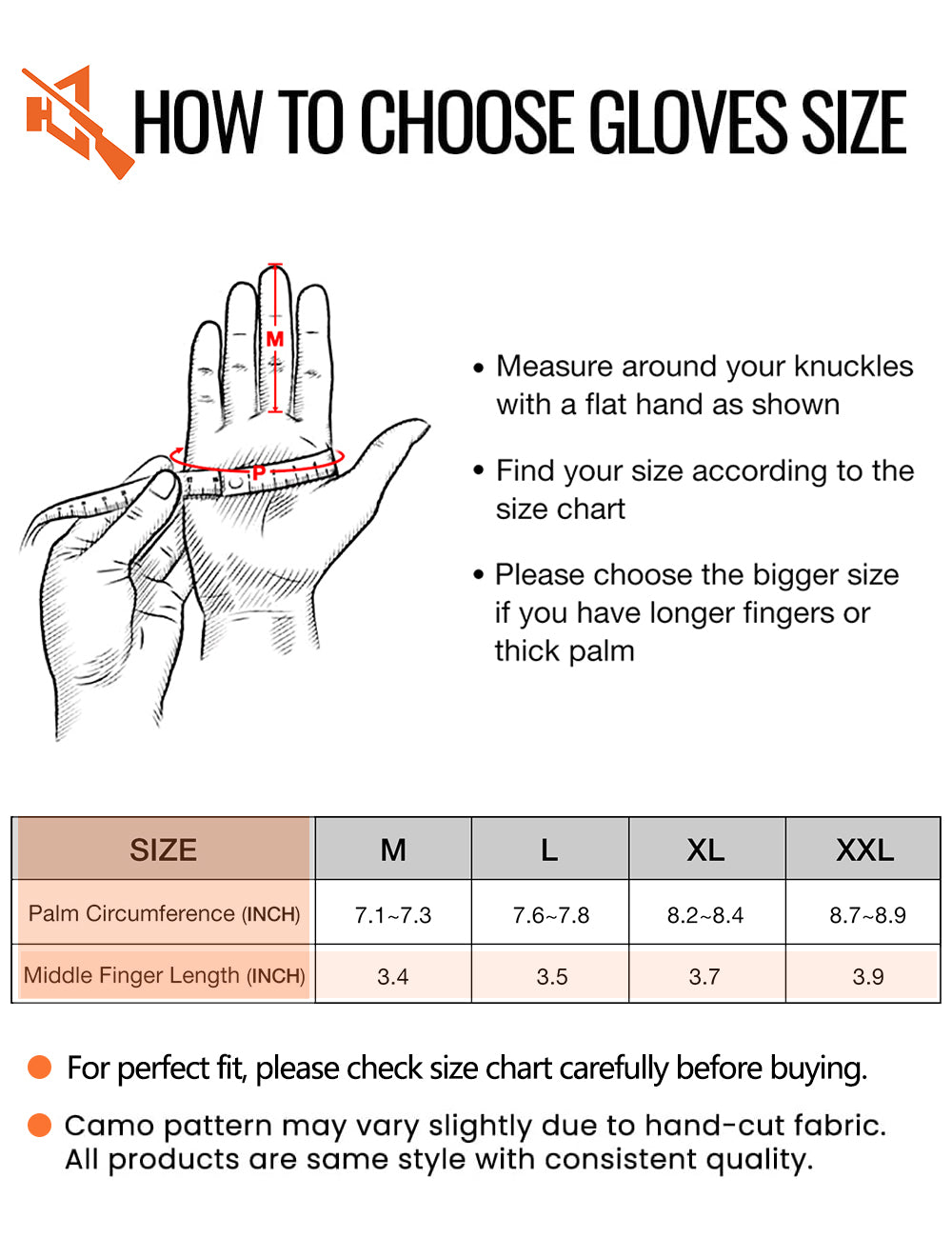 HOW TO CHOOSE GLOVES SIZE

M

P

• Measure around your knuckles with a flat hand as shown

• Find your size according to the size chart

• Please choose the bigger size if you have longer fingers or thick palm

| SIZE | M | L | XL | XXL |
|---|---|---|---|---|
| Palm Circumference (INCH) | 7.1~7.3 | 7.6~7.8 | 8.2~8.4 | 8.7~8.9 |
| Middle Finger Length (INCH) | 3.4 | 3.5 | 3.7 | 3.9 |

For perfect fit, please check size chart carefully before buying.

Camo pattern may vary slightly due to hand-cut fabric. All products are same style with consistent quality.